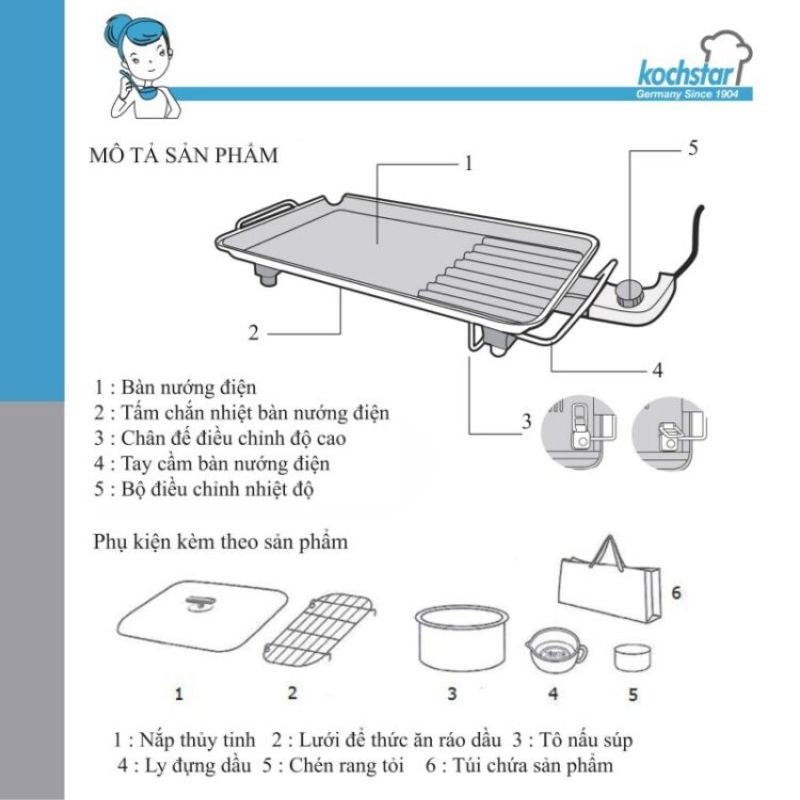 kochstar
Germany Since 1904

MÔ TẢ SẢN PHẨM

1
5
2
4
3

1 : Bàn nướng điện
2 : Tấm chắn nhiệt bàn nướng điện
3 : Chân đế điều chỉnh độ cao
4 : Tay cầm bàn nướng điện
5 : Bộ điều chỉnh nhiệt độ

Phụ kiện kèm theo sản phẩm

6
1
2
3
4
5

1 : Nắp thủy tinh 2 : Lưới để thức ăn ráo dầu 3 : Tô nấu súp
4 : Ly đựng dầu 5 : Chén rang tỏi 6 : Túi chứa sản phẩm