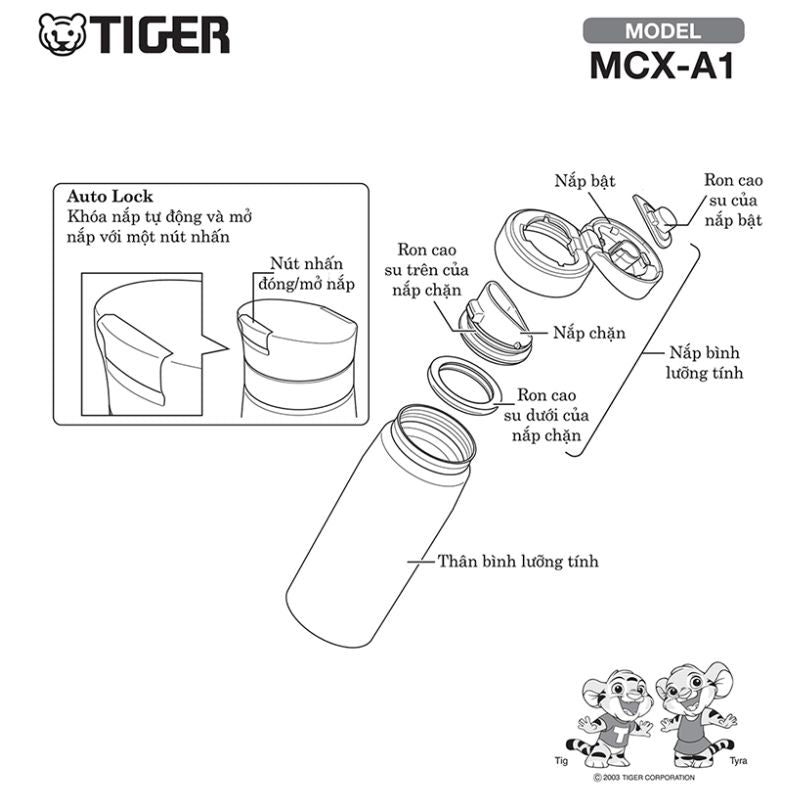 TIGER

MODEL
MCX-A1

Auto Lock
Khóa nắp tự động và mở nắp với một nút nhấn

Nút nhấn đóng/mở nắp

Nắp bật

Ron cao su của nắp bật

Ron cao su trên của nắp chặn

Nắp chặn

Nắp bình lưỡng tính

Ron cao su dưới của nắp chặn

Thân bình lưỡng tính

T

Tig

Tyra

© 2003 TIGER CORPORATION