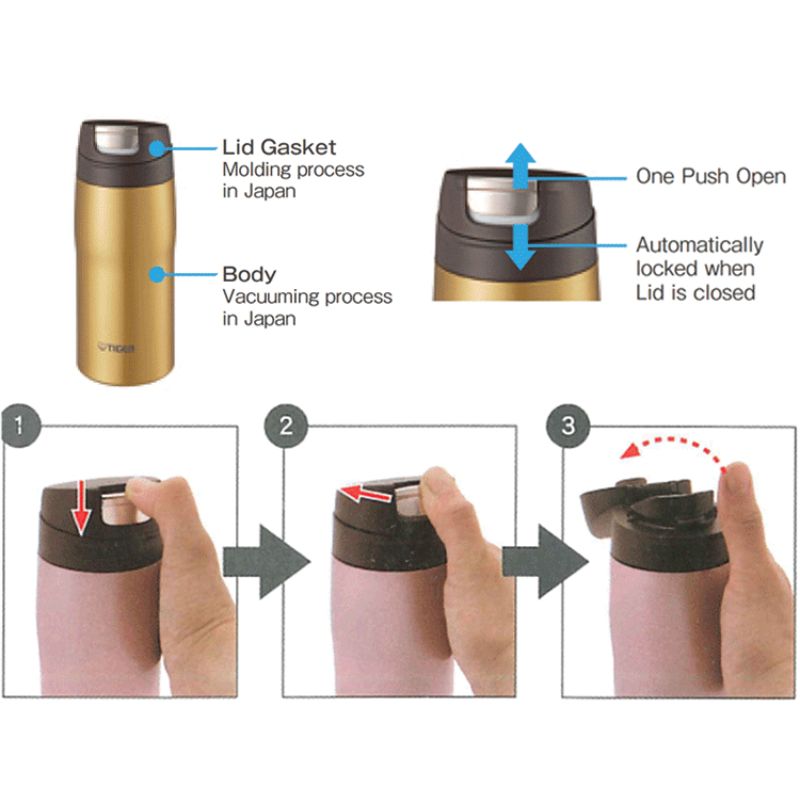 Lid Gasket
Molding process in Japan

Body
Vacuuming process in Japan

TIGER

One Push Open

Automatically locked when Lid is closed

1

2

3