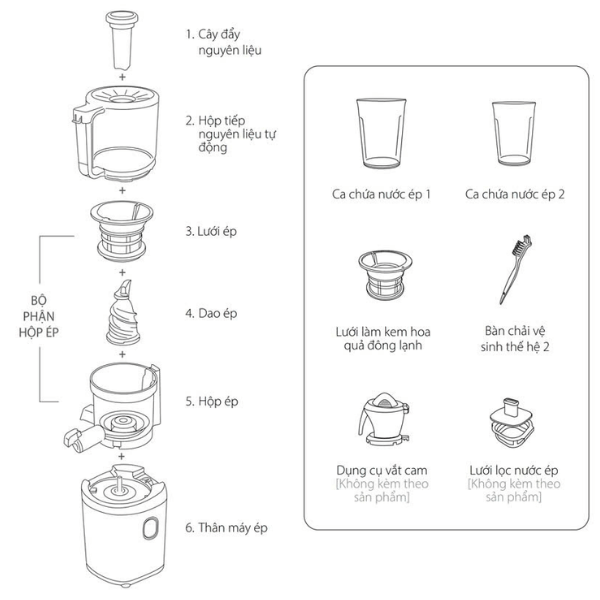 1. Cây đẩy nguyên liệu

+

2. Hộp tiếp nguyên liệu tự động

+

3. Lưới ép

+

4. Dao ép

+

5. Hộp ép

+

6. Thân máy ép

BỘ PHẬN HỘP ÉP

Ca chứa nước ép 1

Ca chứa nước ép 2

Lưới làm kem hoa quả đông lạnh

Bàn chải vệ sinh thế hệ 2

Dụng cụ vắt cam [Không kèm theo sản phẩm]

Lưới lọc nước ép [Không kèm theo sản phẩm]