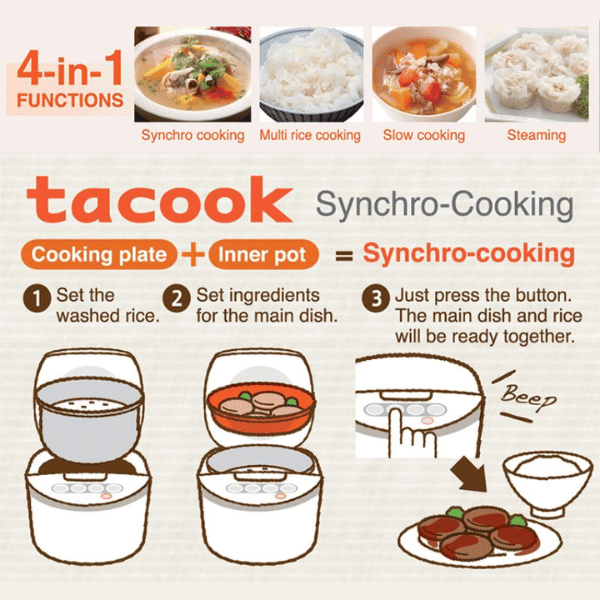 4-in-1 FUNCTIONS

Synchro cooking

Multi rice cooking

Slow cooking

Steaming

tacook Synchro-Cooking

Cooking plate + Inner pot = Synchro-cooking

1 Set the washed rice.

2 Set ingredients for the main dish.

3 Just press the button. The main dish and rice will be ready together.

Beep